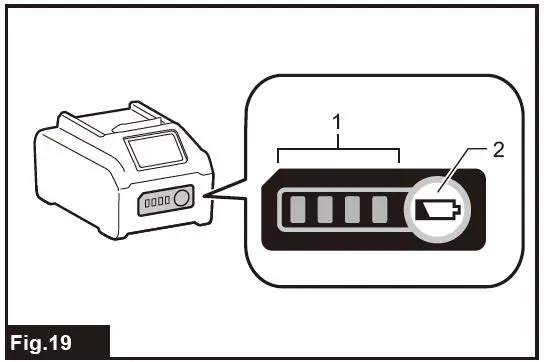 1
2
Fig.19