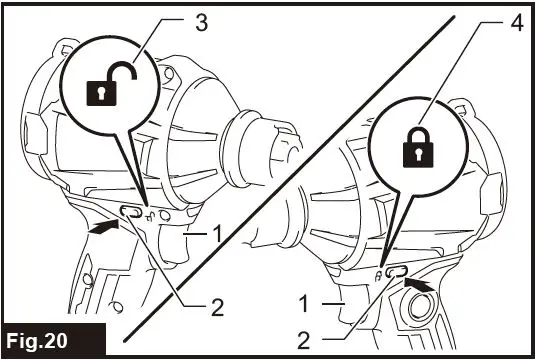 3
4
1
2
1
2
Fig.20