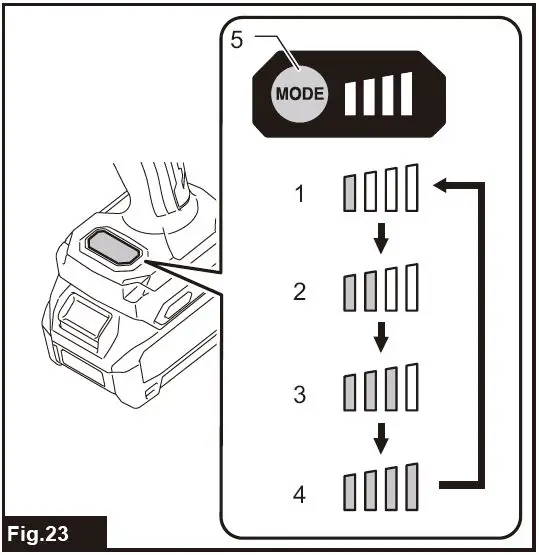 5

MODE

1

2

3

4

Fig.23