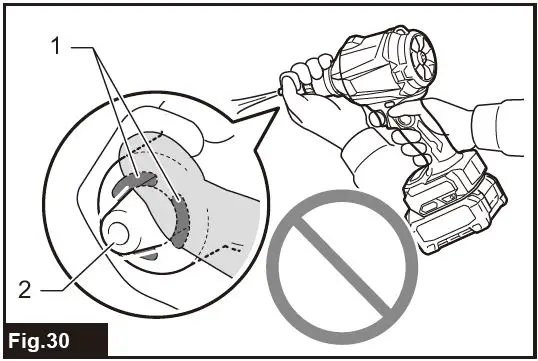 1

2

Fig.30