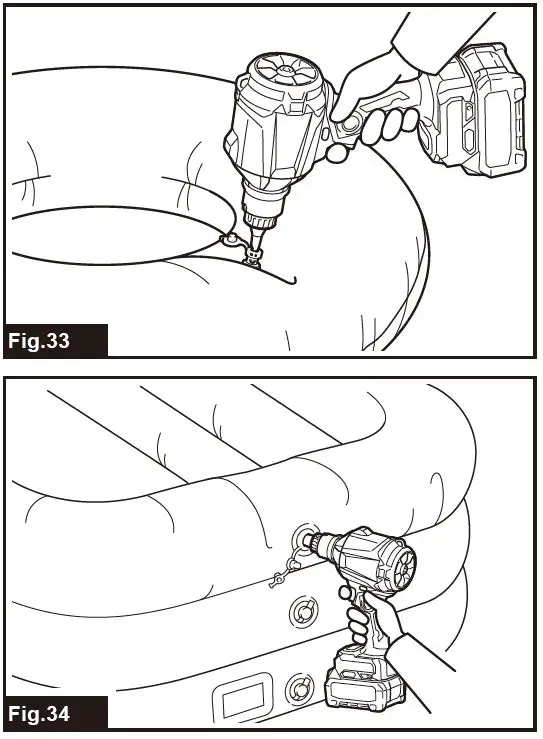 Fig.33

Fig.34