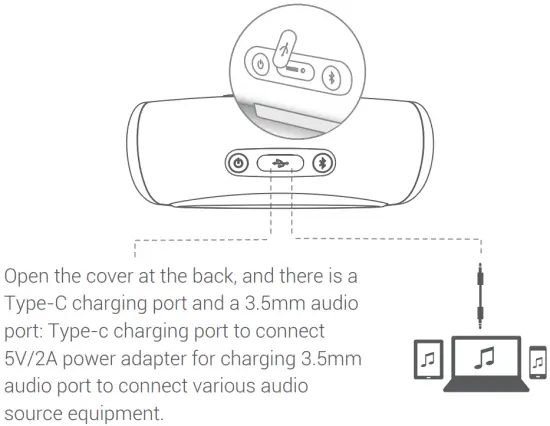 Open the cover at the back, and there is a Type-C charging port and a 3.5mm audio port: Type-c charging port to connect 5V/2A power adapter for charging 3.5mm audio port to connect various audio source equipment.