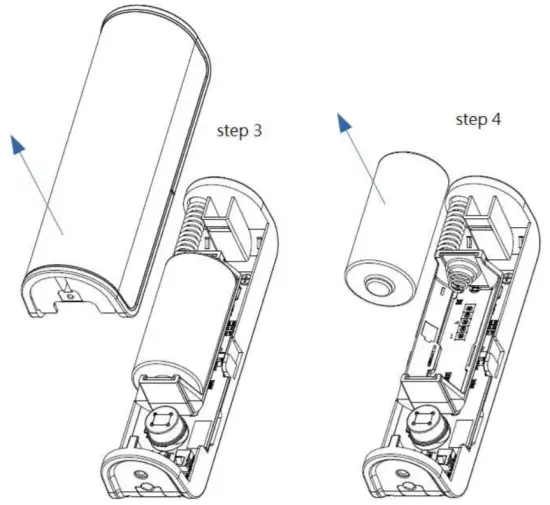 step 3

step 4