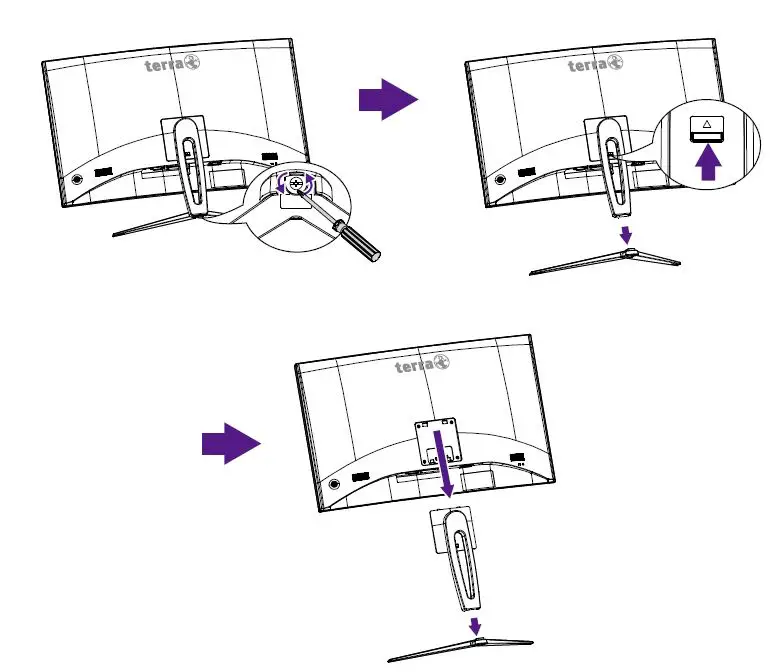 terra

terra

terra