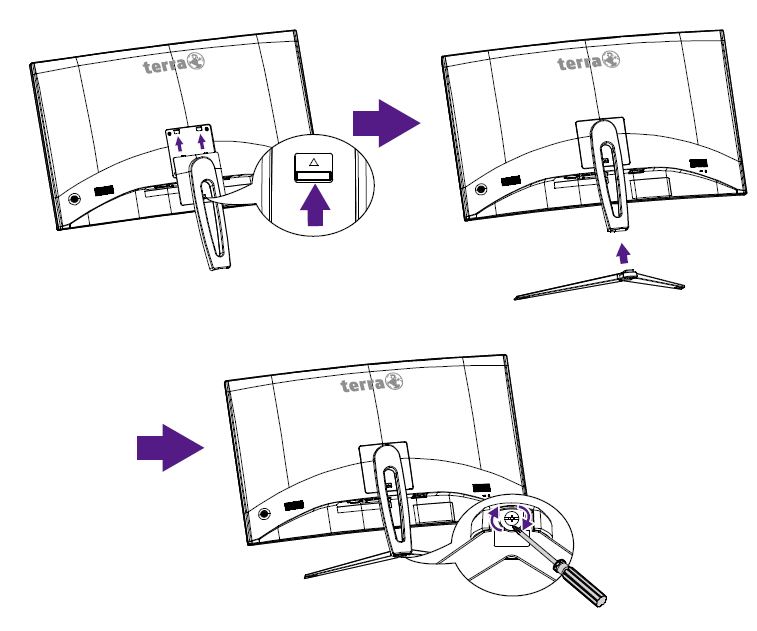 terra
terra
terra