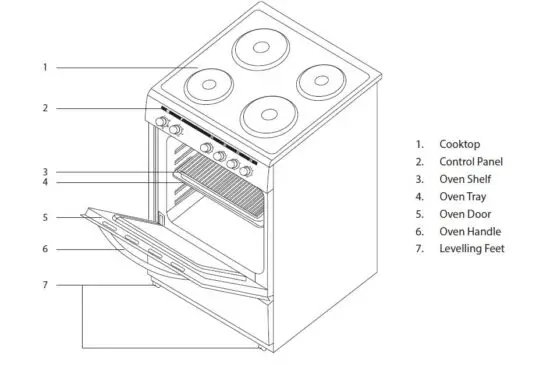 1
2
3
4
5
6
7

1. Cooktop
2. Control Panel
3. Oven Shelf
4. Oven Tray
5. Oven Door
6. Oven Handle
7. Levelling Feet