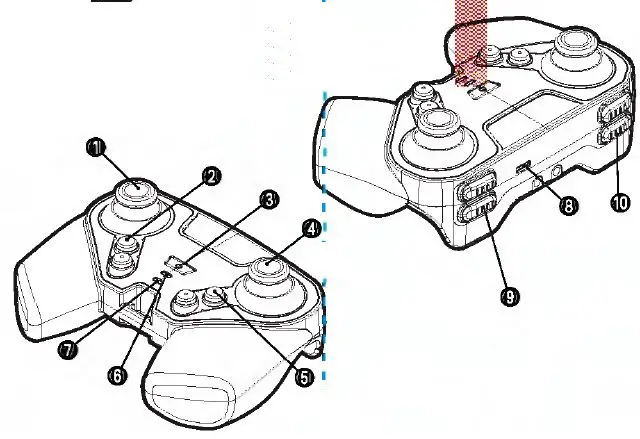 1
2
3
4
7
6
5
8
10
9