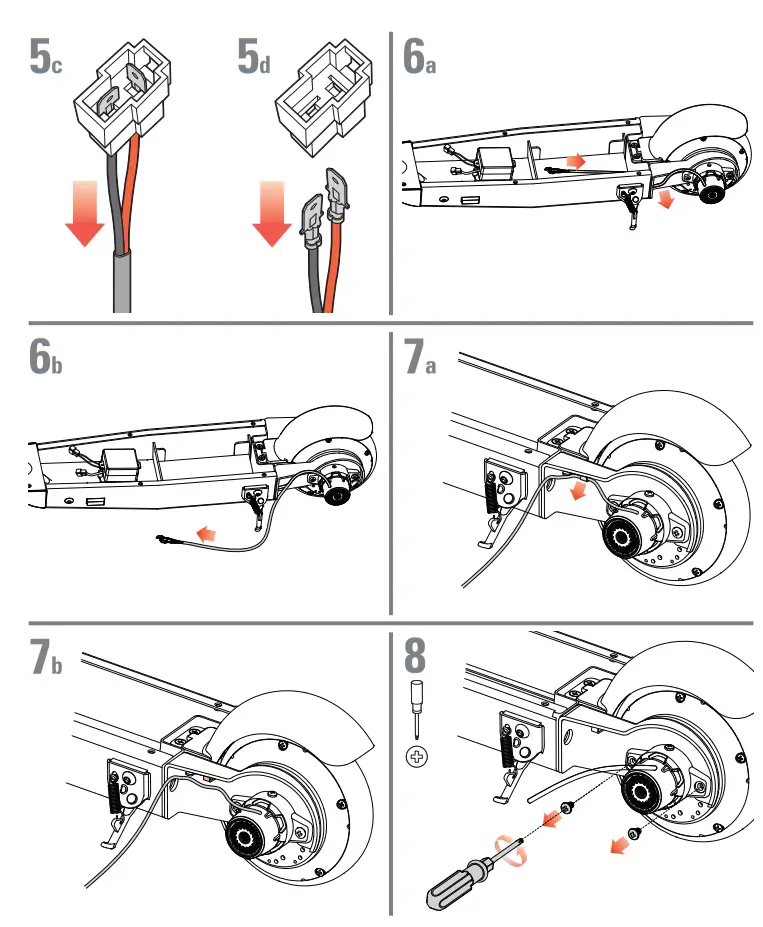 5c

5d

6a

6b

7a

7b

8