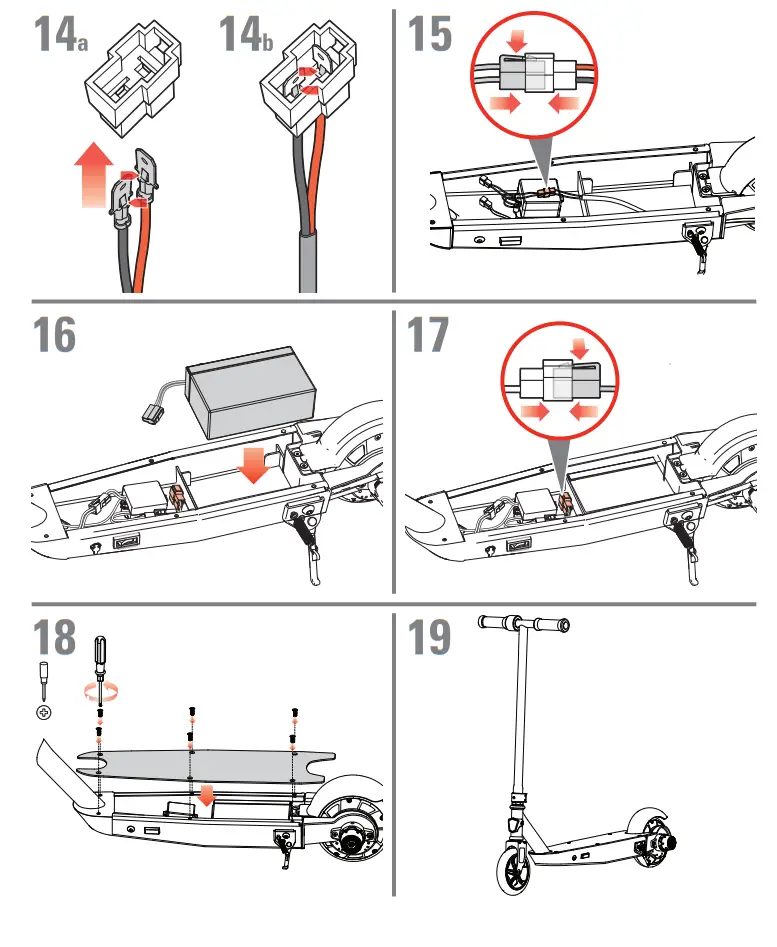 14a

14b

15

16

17

18

19