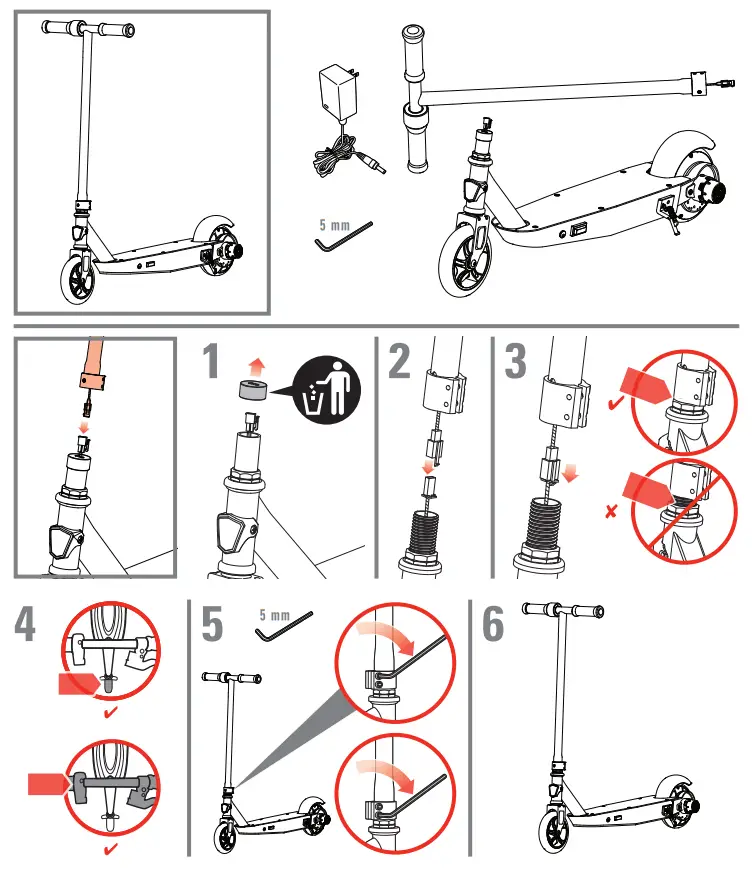 5 mm

1

2

3

✓

×

4

✓

✓

5

5 mm

6