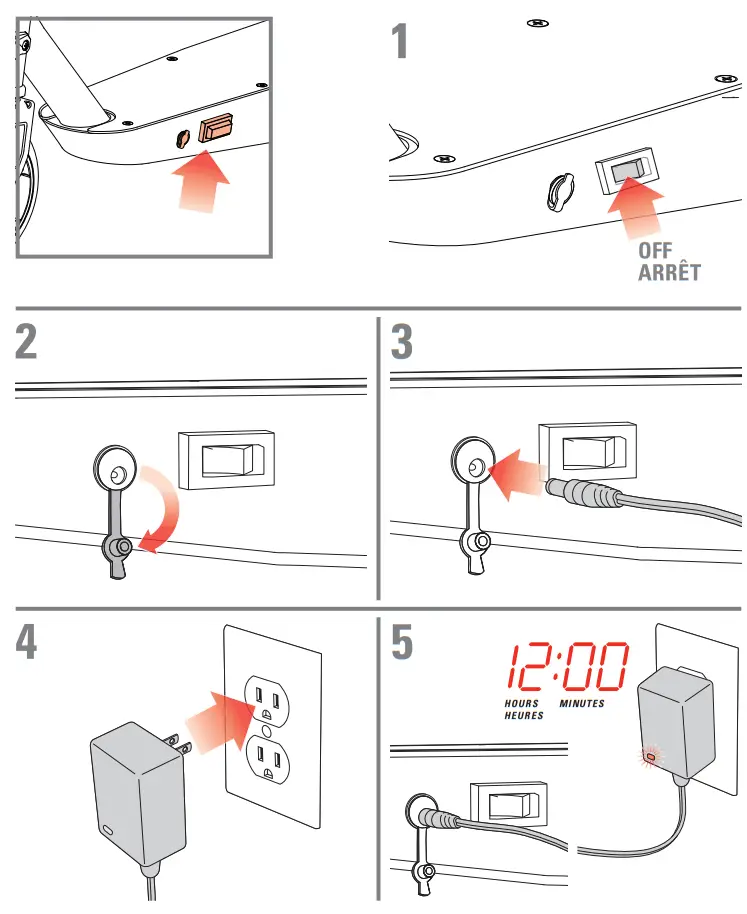 1

OFF
ARRÊT

2

3

4

5

12:00

HOURS
HEURES

MINUTES