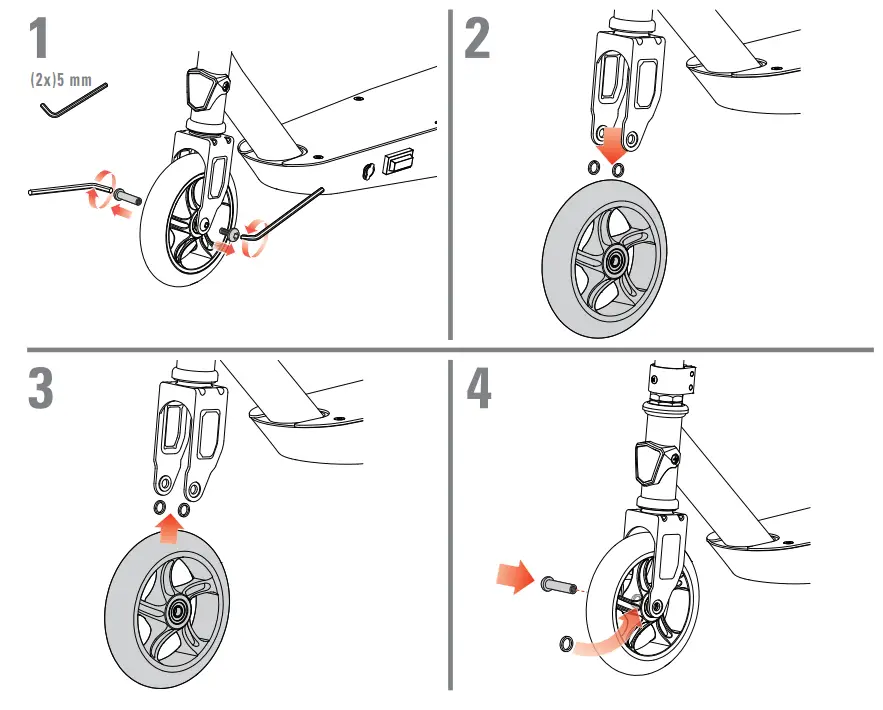 1
(2x)5 mm

2

3

4