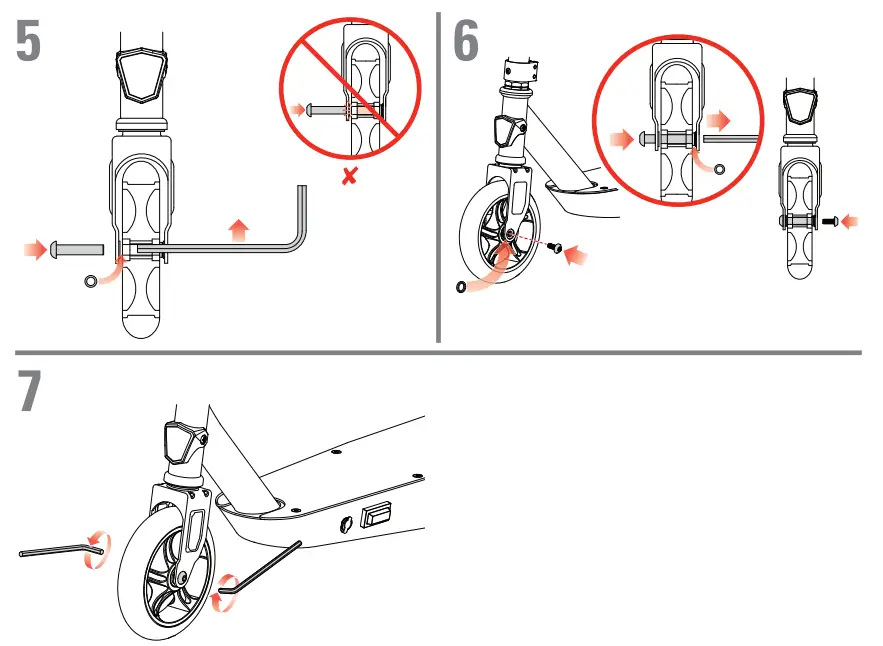 5

6

7