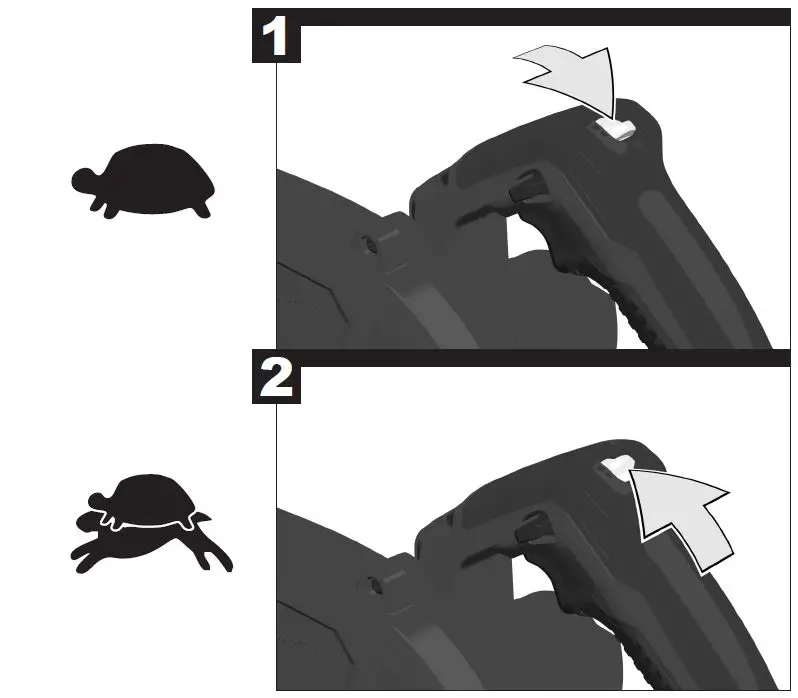 1

2