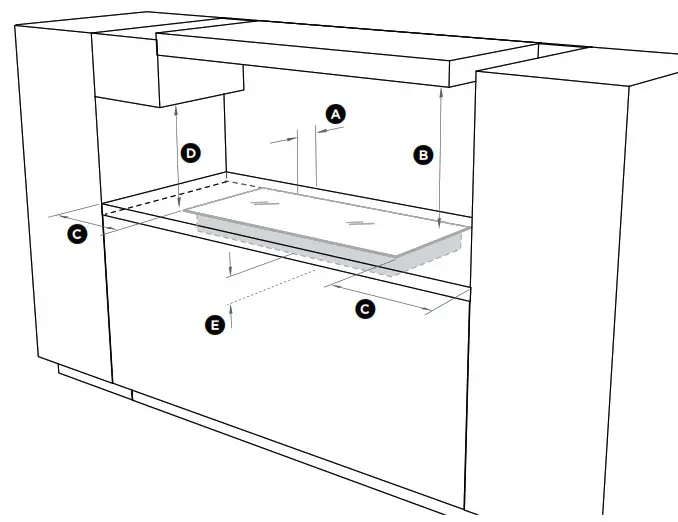 A
D
B
C
C
E