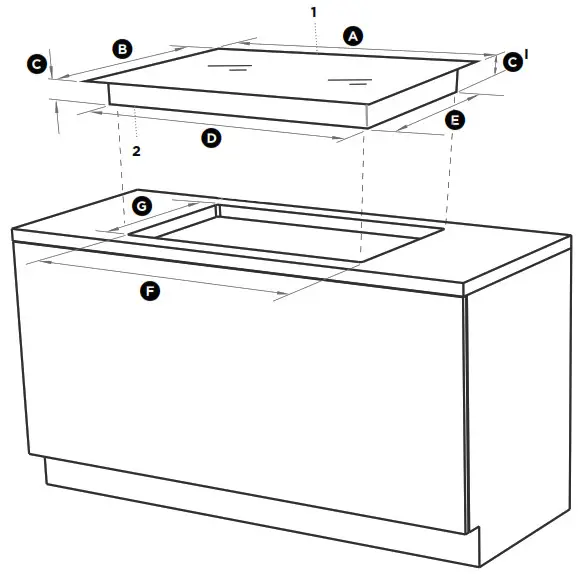 1
A
B
C
C
I
E
D
2
G
F