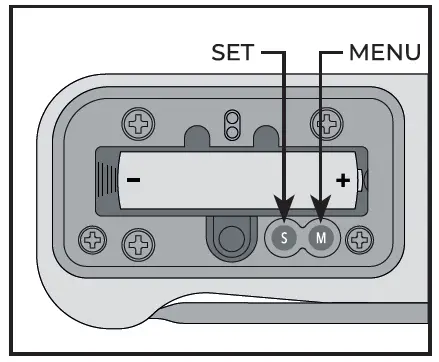 SET
MENU
-
+
S
M