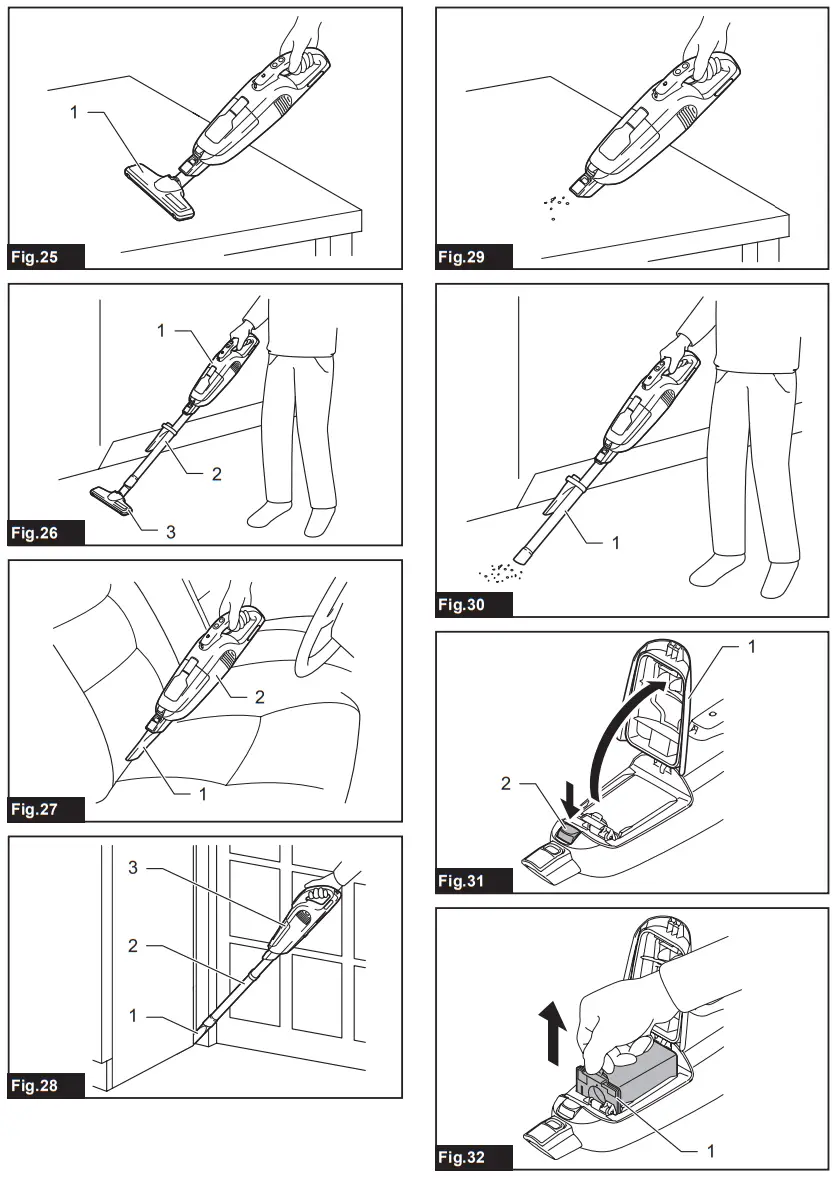 1
Fig.25

1
2
3
Fig.26

2
1
Fig.27

3
2
1
Fig.28

Fig.29

1
Fig.30

1
2
Fig.31

1
Fig.32