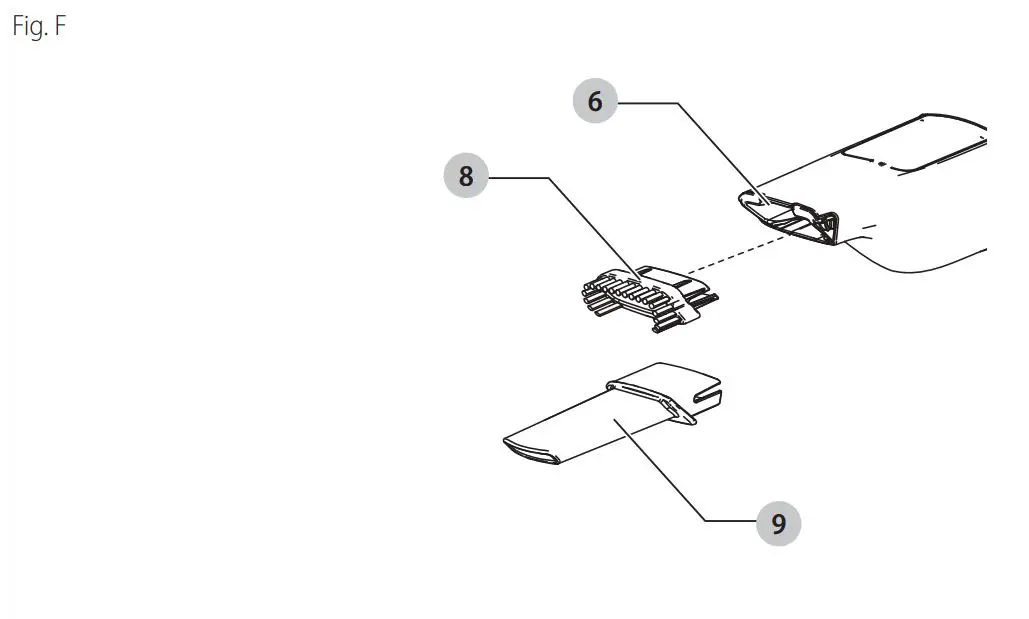 Fig. F

6

8

9