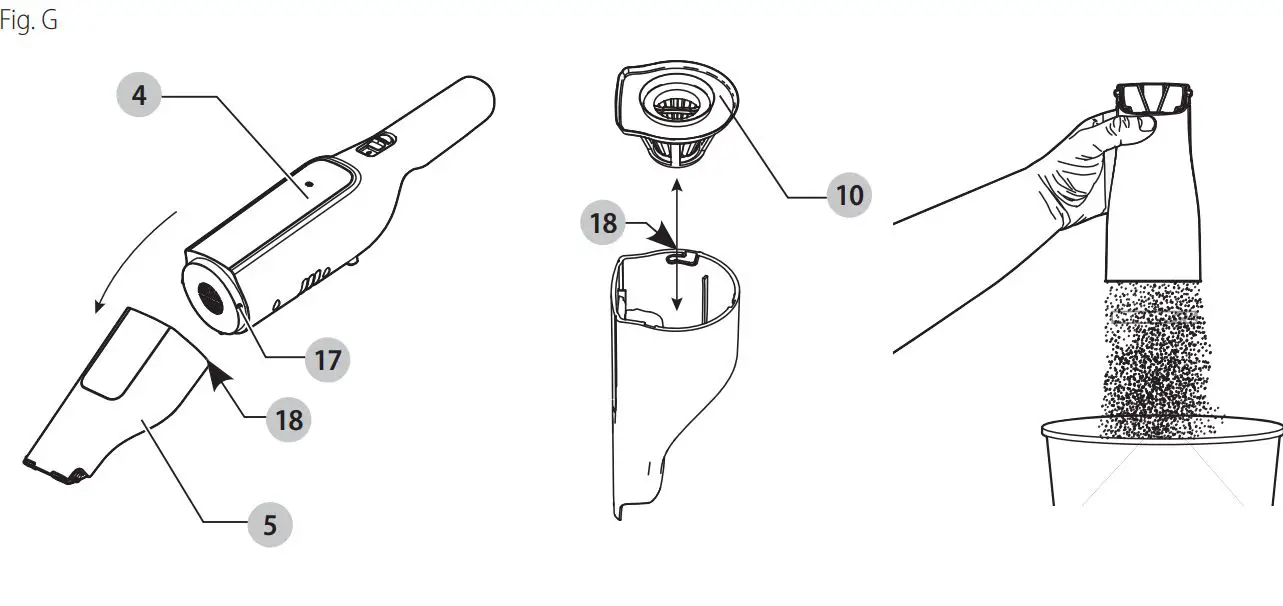 Fig. G

4

17

18

5

10

18