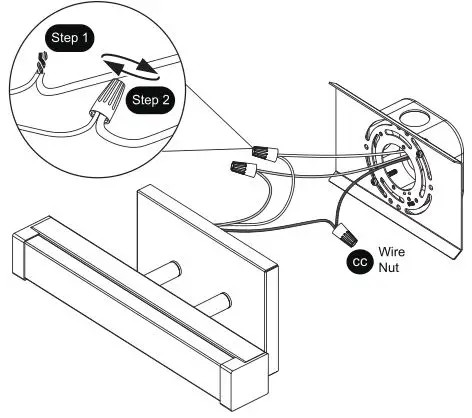 Step 1

Step 2

CC Wire Nut