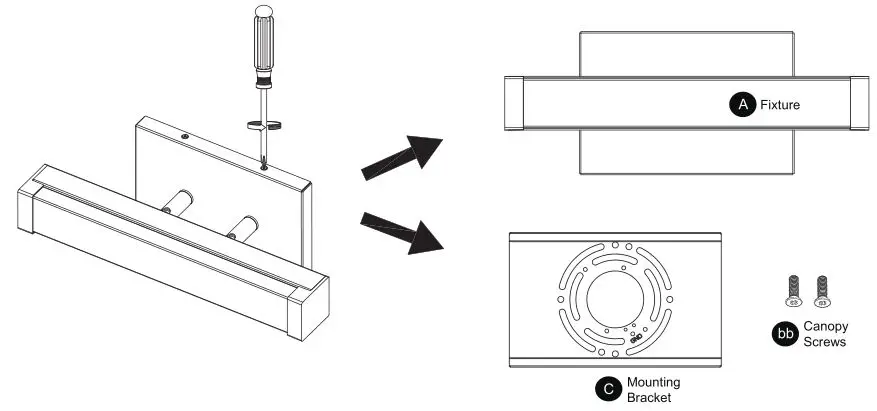 A Fixture

C Mounting Bracket

bb Canopy Screws