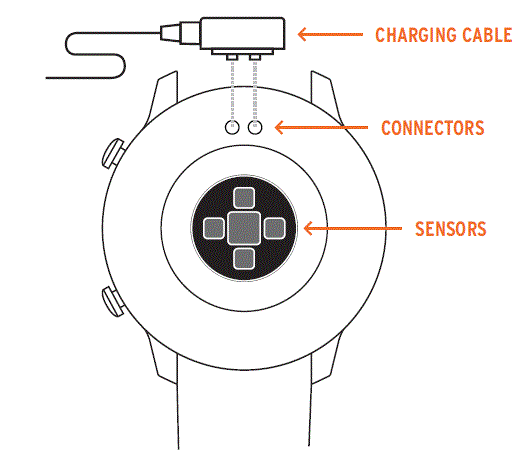 CHARGING CABLE

CONNECTORS

SENSORS