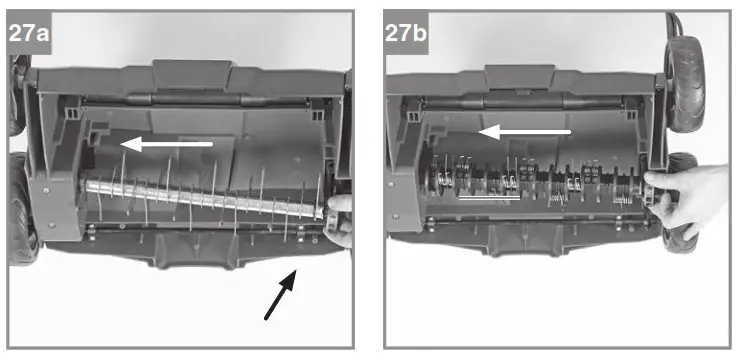 27a

27b