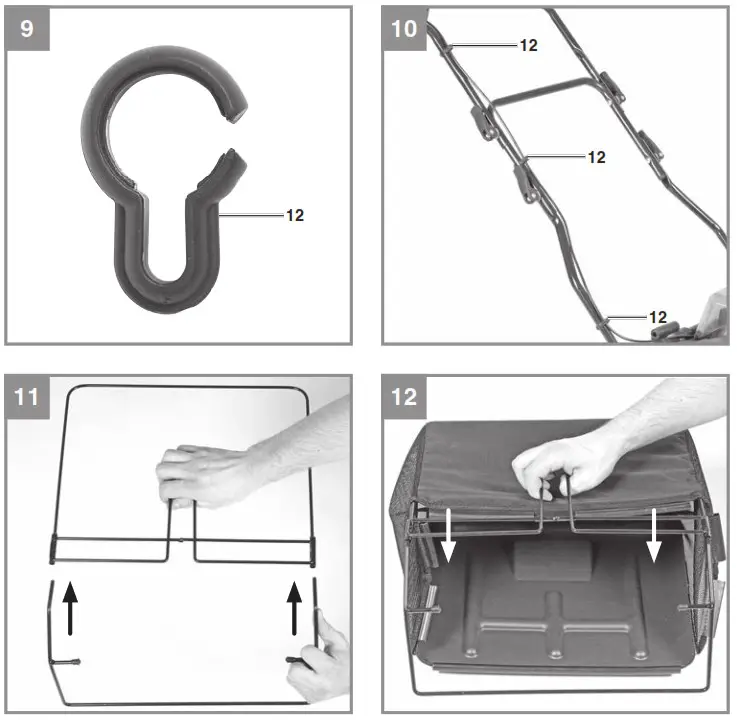 9

12

10

12

12

12

11

12