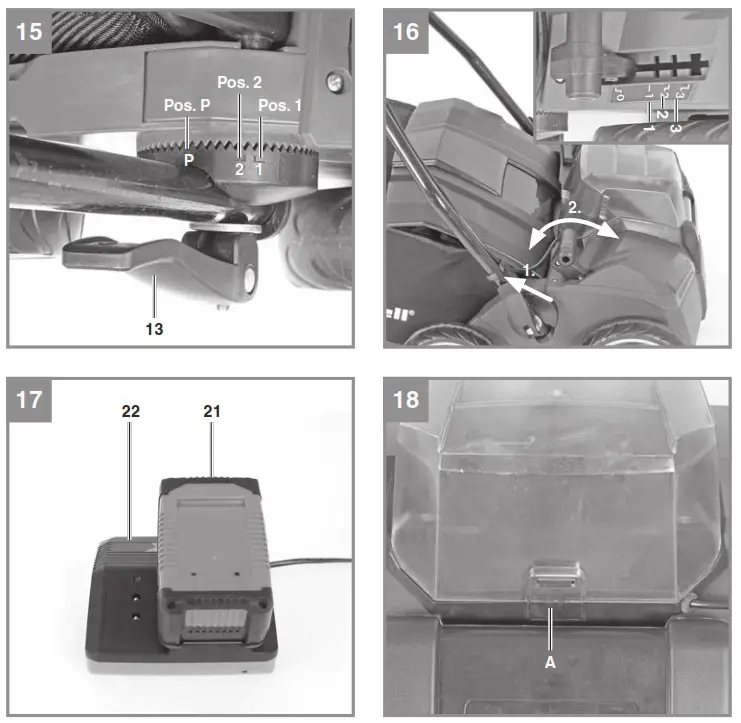 15

Pos. 2

Pos. P

Pos. 1

P

2

1

13

16

0

1

2

3

1

2

3

2.

1.

17

22

21

18

A