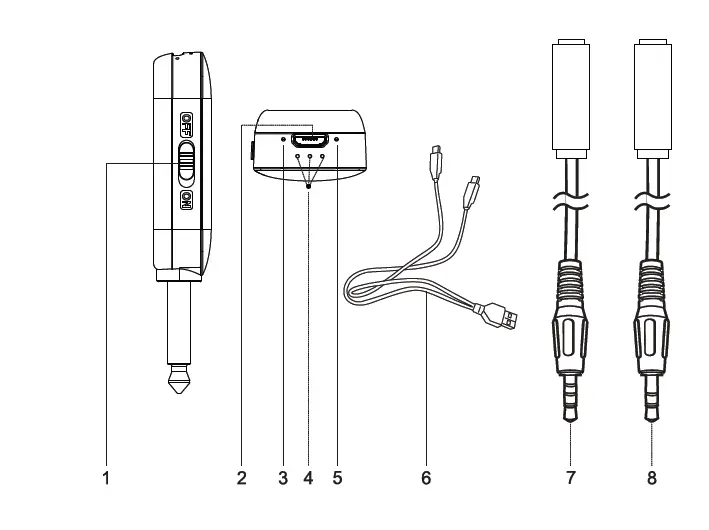 OFF
ON
1
2
3
4
5
6
7
8