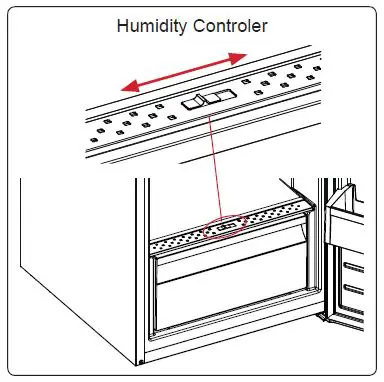 Humidity Controler