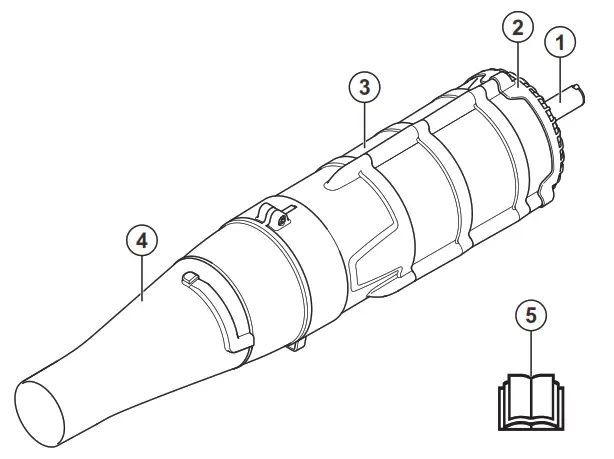 2
1
3
4
5