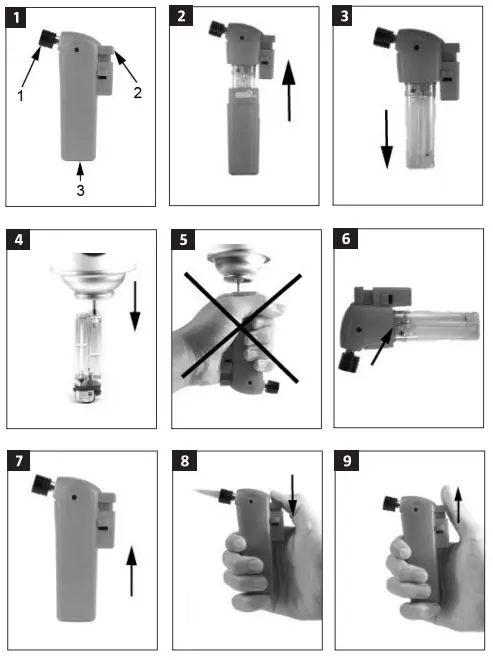 1
1
2
3

2

3

4

5

6

7

8

9