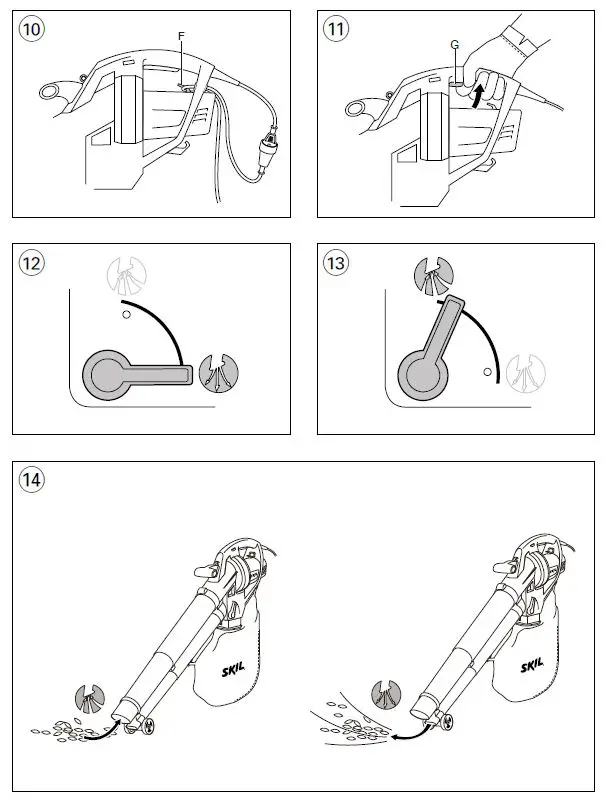 10
F

11
G

12

13

14
SKIL
SKIL