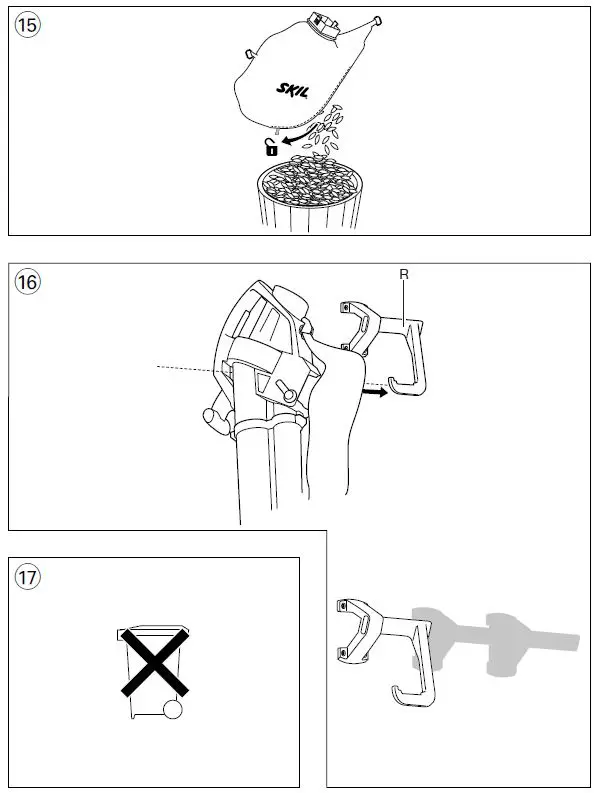 15

SKIL

16

R

17