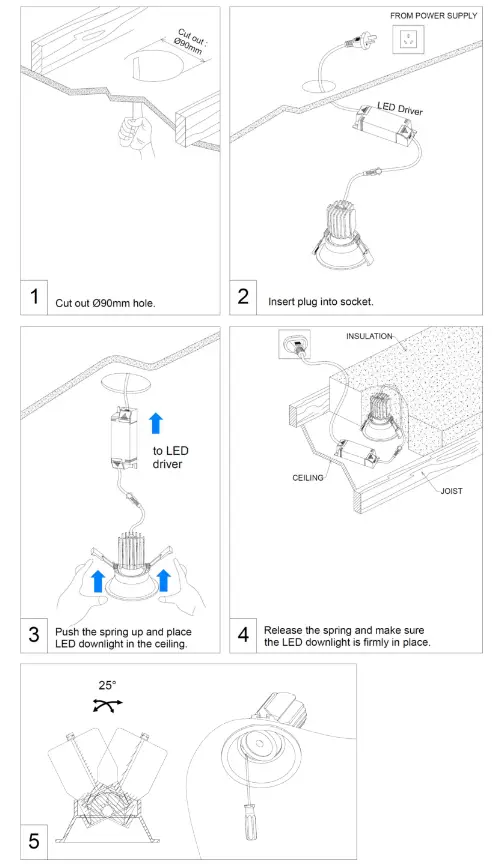 Cut out : Ø90mm

1 Cut out Ø90mm hole.

FROM POWER SUPPLY

LED Driver

2 Insert plug into socket.

to LED driver

3 Push the spring up and place LED downlight in the ceiling.

INSULATION

CEILING

JOIST

4 Release the spring and make sure the LED downlight is firmly in place.

25°

5