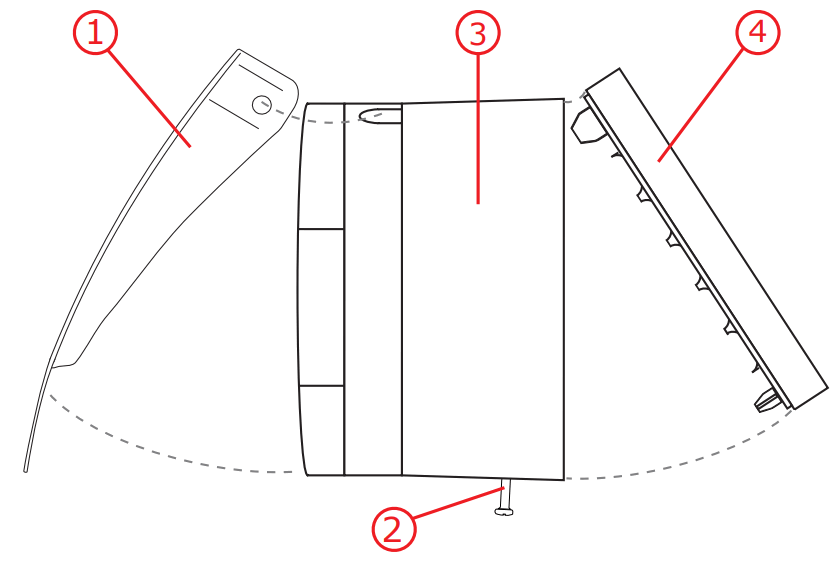 1
3
4
2