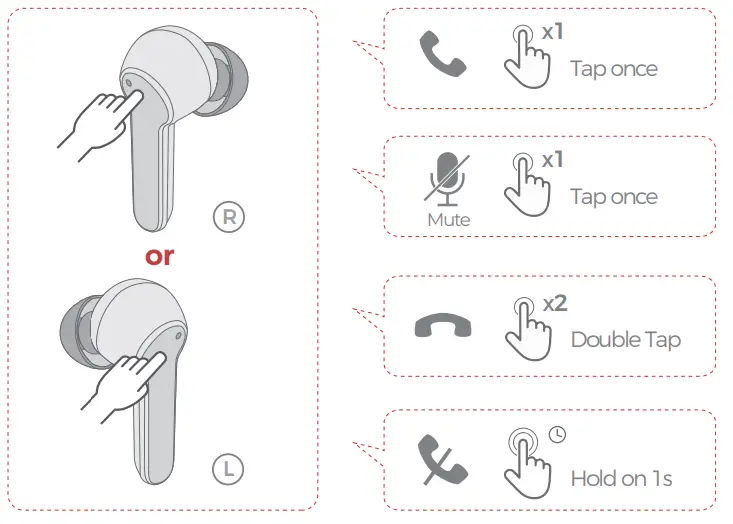 R

or

L

x1
Tap once

Mute
x1
Tap once

x2
Double Tap

Hold on 1s