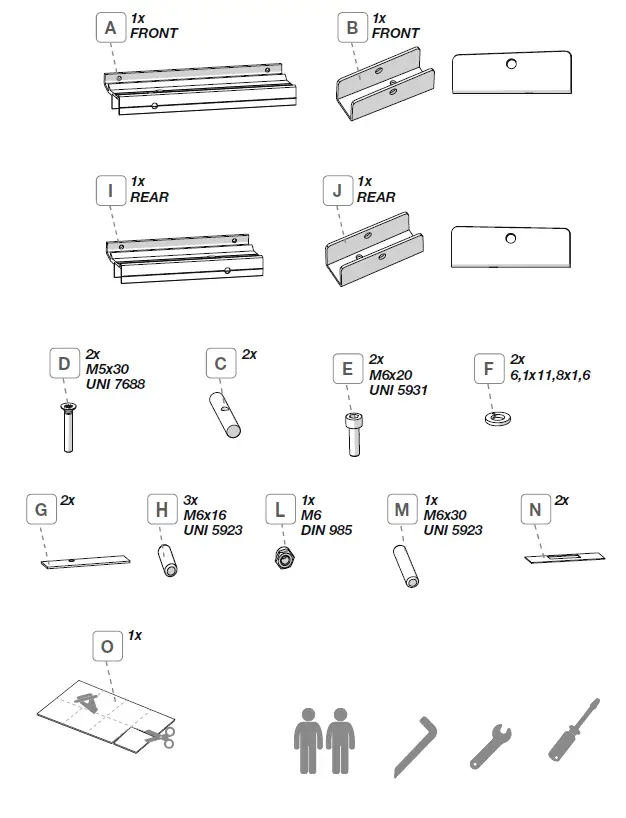 A 1x FRONT

B 1x FRONT

I 1x REAR

J 1x REAR

D 2x M5x30 UNI 7688

C 2x

E 2x M6x20 UNI 5931

F 2x 6,1x11,8x1,6

G 2x

H 3x M6x16 UNI 5923

L 1x M6 DIN 985

M 1x M6x30 UNI 5923

N 2x

O 1x