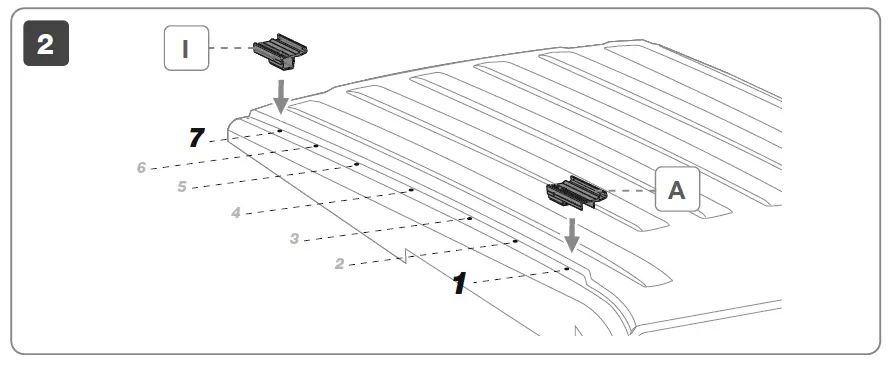 2

I

7
6
5
4
3
2
1

A