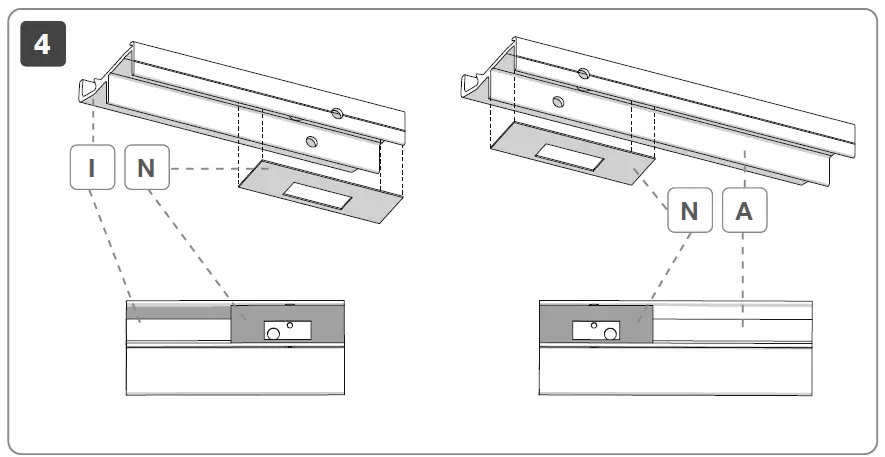 4

I N

N A