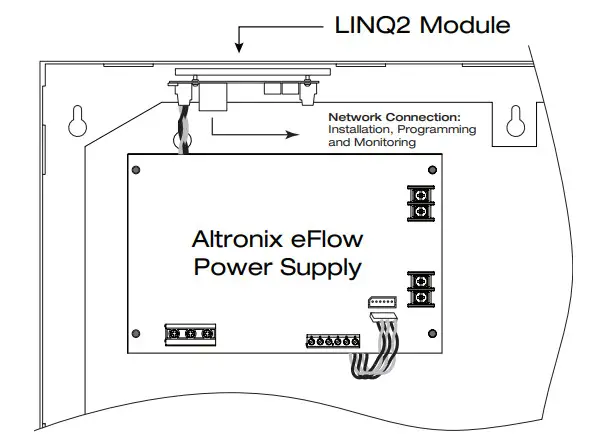 LINQ2 Module

Network Connection: Installation, Programming and Monitoring

Altronix eFlow Power Supply