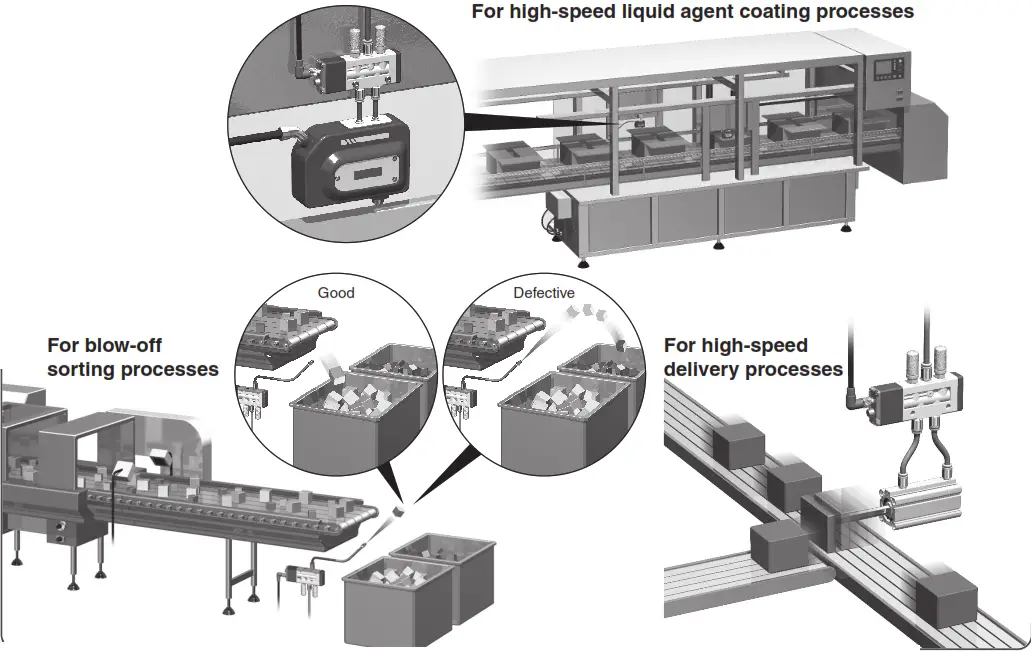 For high-speed liquid agent coating processes

Good

Defective

For blow-off sorting processes

For high-speed delivery processes