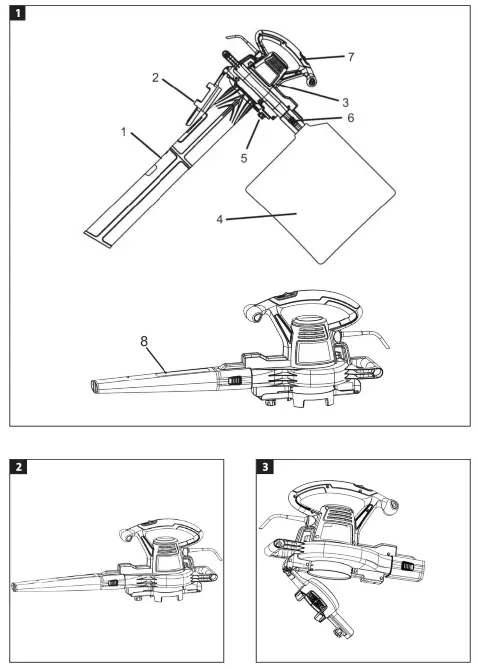 1
7
2
3
6
1
5
4
8

2

3