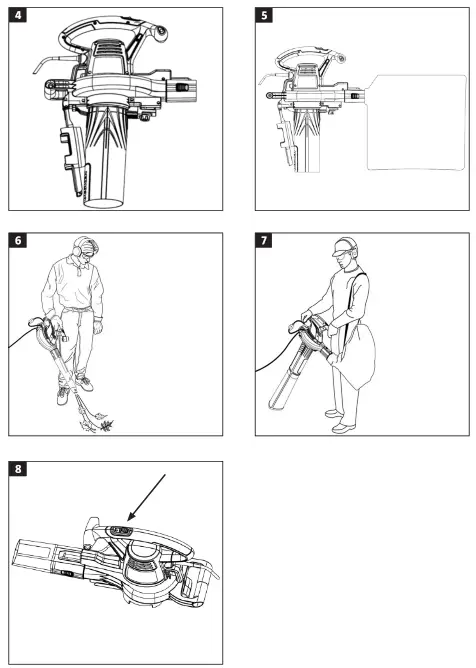 4

5

6

7

8