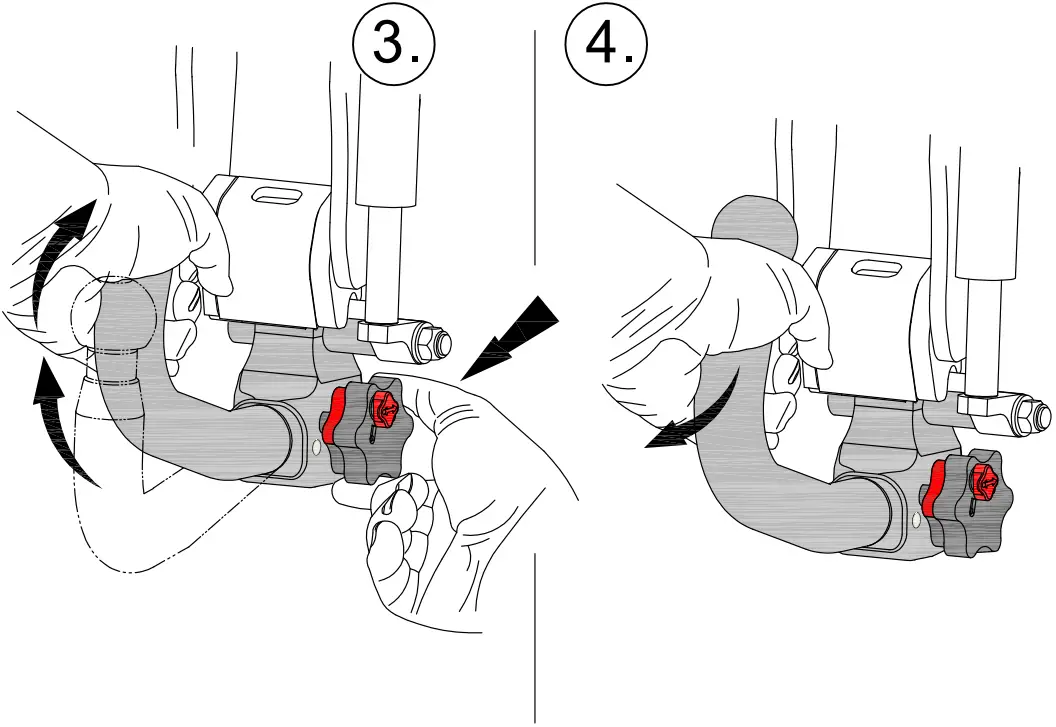 3.

4.