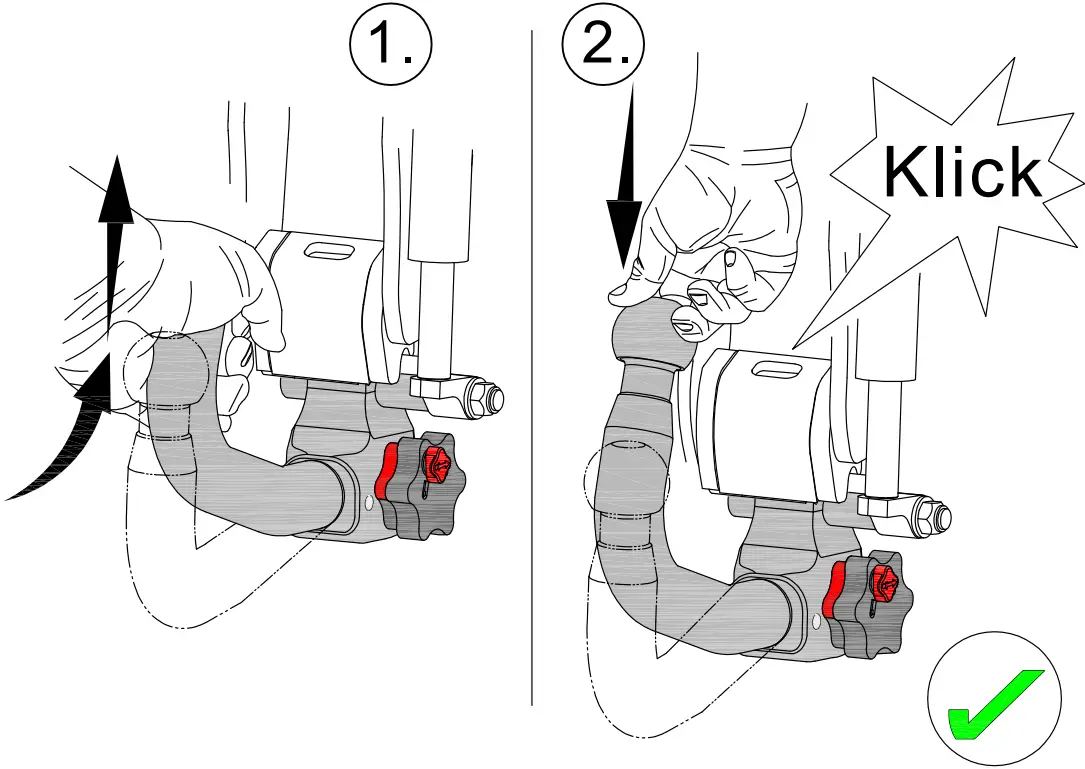 1.

2.

Klick