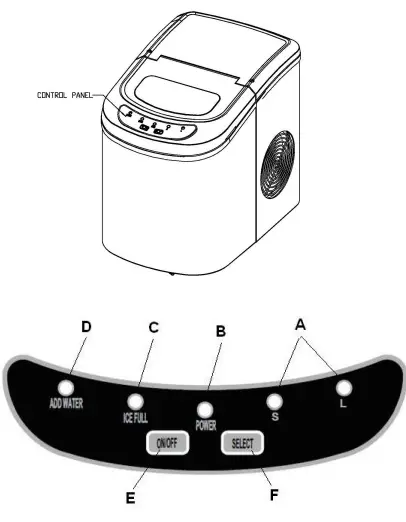 CONTROL PANEL

D
C
B
A

ADD WATER
ICE FULL
POWER
S
L

ON/OFF
SELECT

E
F