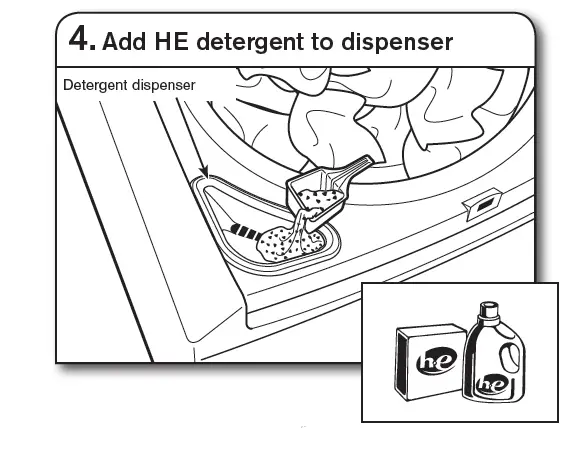 4. Add HE detergent to dispenser

Detergent dispenser

he

he